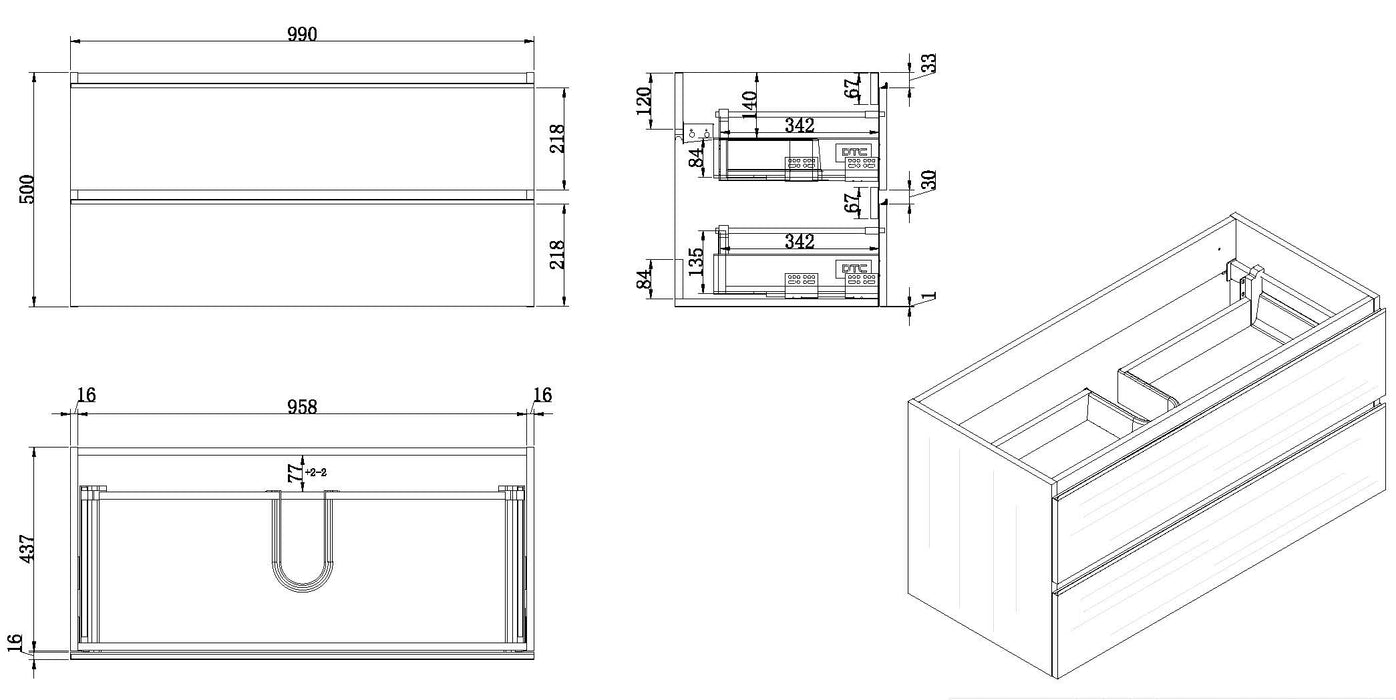 990
500
218
218
120
140
342
84
DTC
67
33
30
67
342
135
84
DTC
1
16
958
16
77
+2-2
437
16