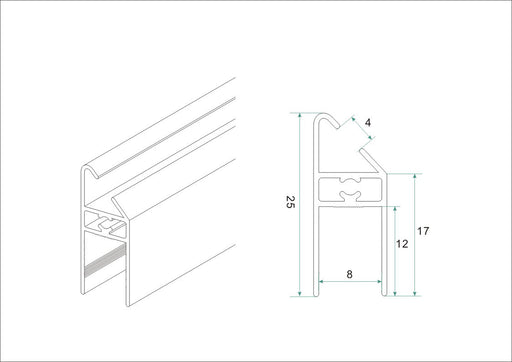 4
25
17
12
8